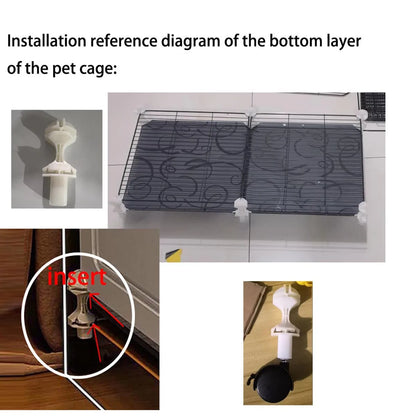 Installation reference diagram of the bottom layer of the pet cage:

insert